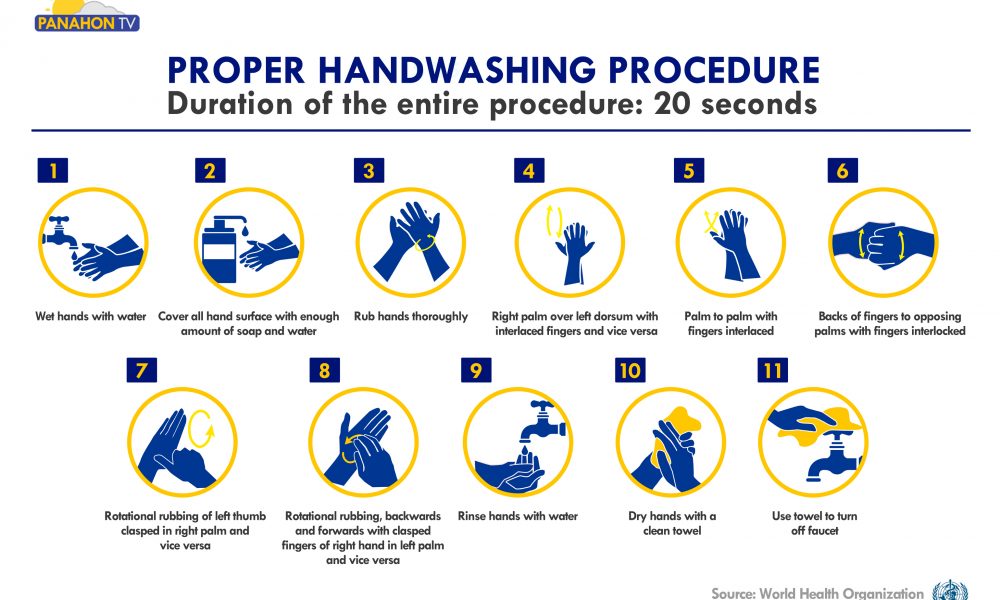 PANAHON TV

PROPER HANDWASHING PROCEDURE
Duration of the entire procedure: 20 seconds

1
Wet hands with water

2
Cover all hand surface with enough amount of soap and water

3
Rub hands thoroughly

4
Right palm over left dorsum with interlaced fingers and vice versa

5
Palm to palm with fingers interlaced

6
Backs of fingers to opposing palms with fingers interlocked

7
Rotational rubbing of left thumb clasped in right palm and vice versa

8
Rotational rubbing, backwards and forwards with clasped fingers of right hand in left palm and vice versa

9
Rinse hands with water

10
Dry hands with a clean towel

11
Use towel to turn off faucet

Source: World Health Organization