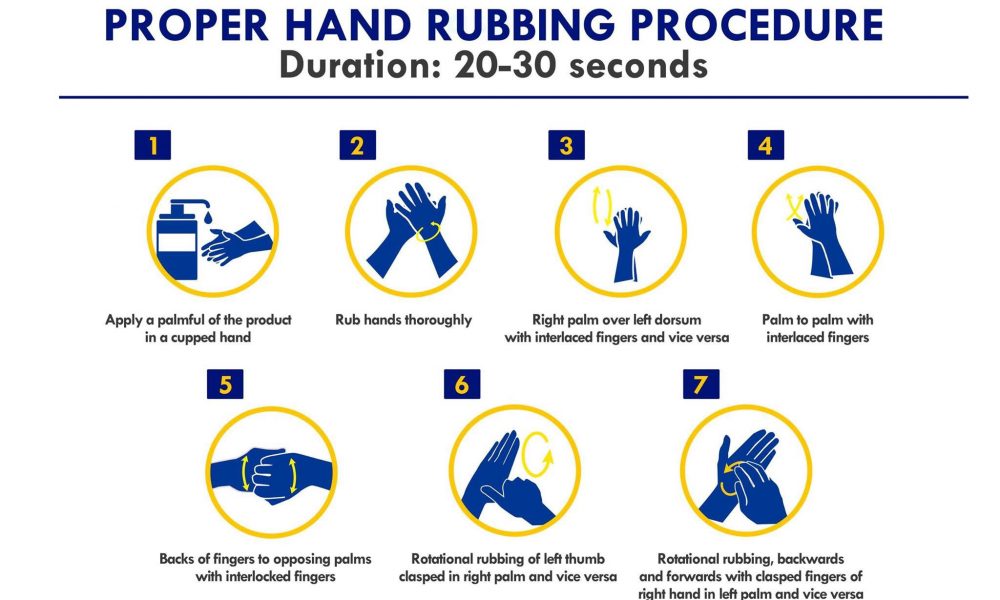 PROPER HAND RUBBING PROCEDURE
Duration: 20-30 seconds

1
Apply a palmful of the product in a cupped hand

2
Rub hands thoroughly

3
Right palm over left dorsum with interlaced fingers and vice versa

4
Palm to palm with interlaced fingers

5
Backs of fingers to opposing palms with interlocked fingers

6
Rotational rubbing of left thumb clasped in right palm and vice versa

7
Rotational rubbing, backwards and forwards with clasped fingers of right hand in left palm and vice versa